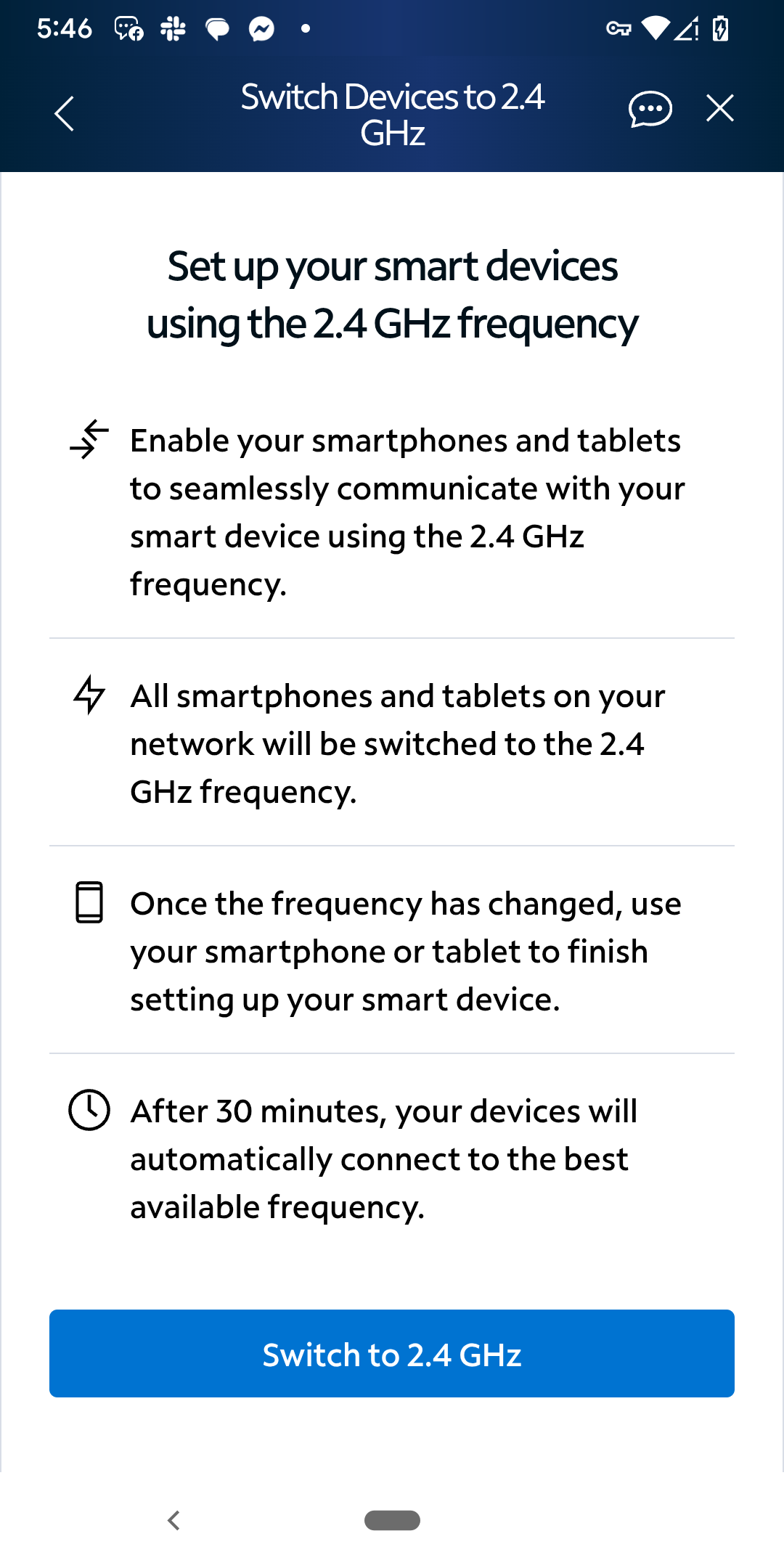 5:46

Switch Devices to 2.4 GHz

Set up your smart devices using the 2.4 GHz frequency

Enable your smartphones and tablets to seamlessly communicate with your smart device using the 2.4 GHz frequency.

All smartphones and tablets on your network will be switched to the 2.4 GHz frequency.

Once the frequency has changed, use your smartphone or tablet to finish setting up your smart device.

After 30 minutes, your devices will automatically connect to the best available frequency.

Switch to 2.4 GHz